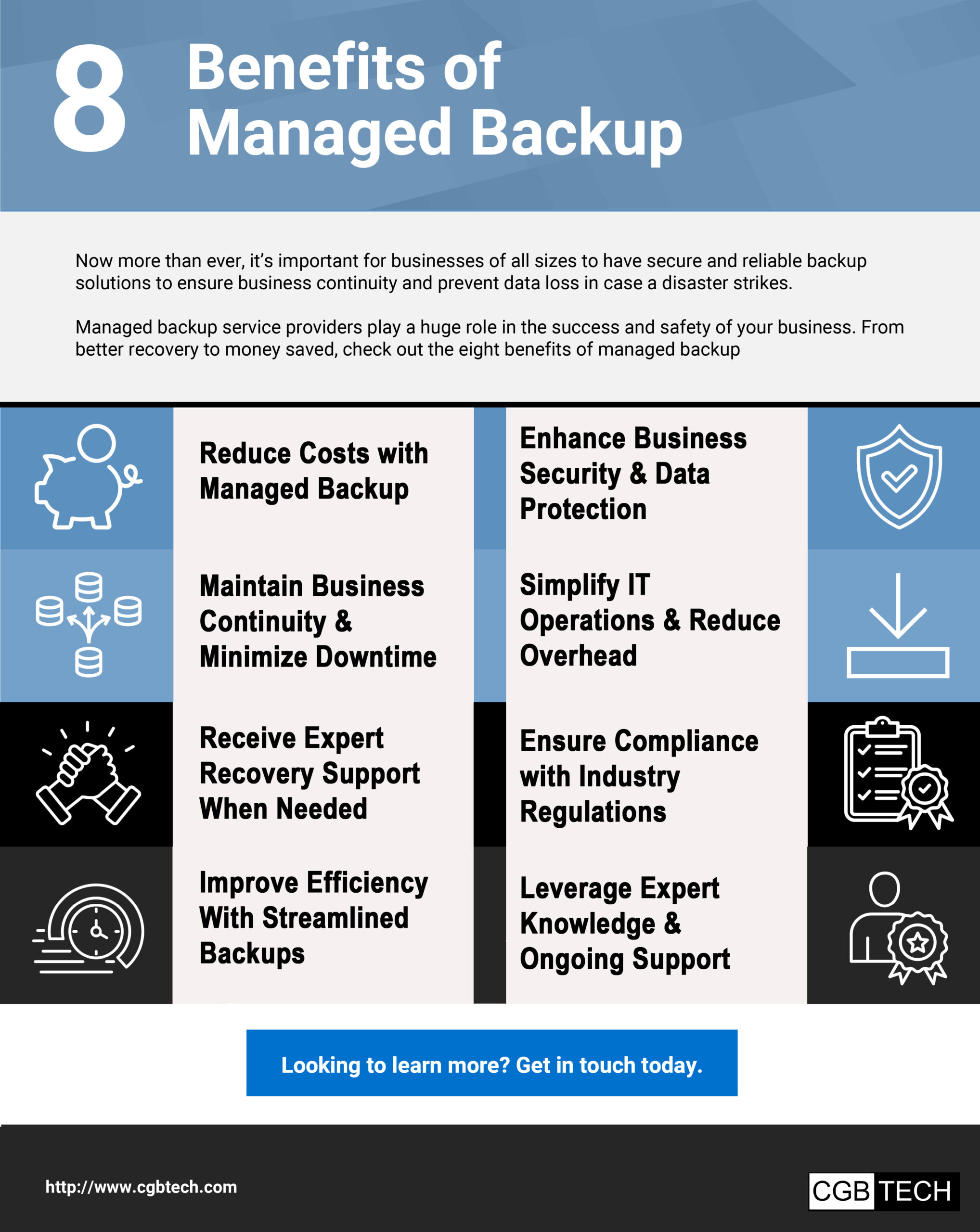 8 Benefits of Managed Backup

Now more than ever, it's important for businesses of all sizes to have secure and reliable backup solutions to ensure business continuity and prevent data loss in case a disaster strikes.

Managed backup service providers play a huge role in the success and safety of your business. From better recovery to money saved, check out the eight benefits of managed backup

Reduce Costs with Managed Backup

Maintain Business Continuity & Minimize Downtime

Receive Expert Recovery Support When Needed

Improve Efficiency With Streamlined Backups

Enhance Business Security & Data Protection

Simplify IT Operations & Reduce Overhead

Ensure Compliance with Industry Regulations

Leverage Expert Knowledge & Ongoing Support

Looking to learn more? Get in touch today.

http://www.cgbtech.com

CGB TECH