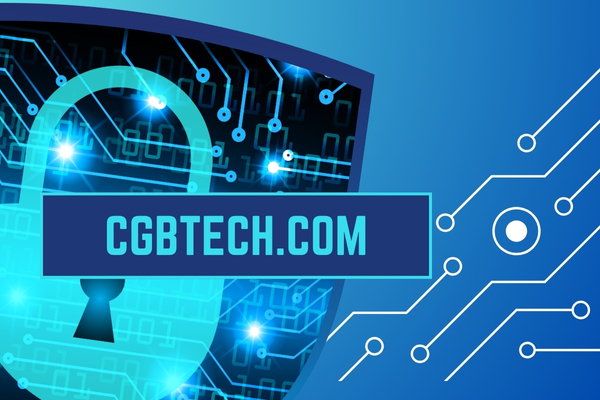 CGBTECH.COM